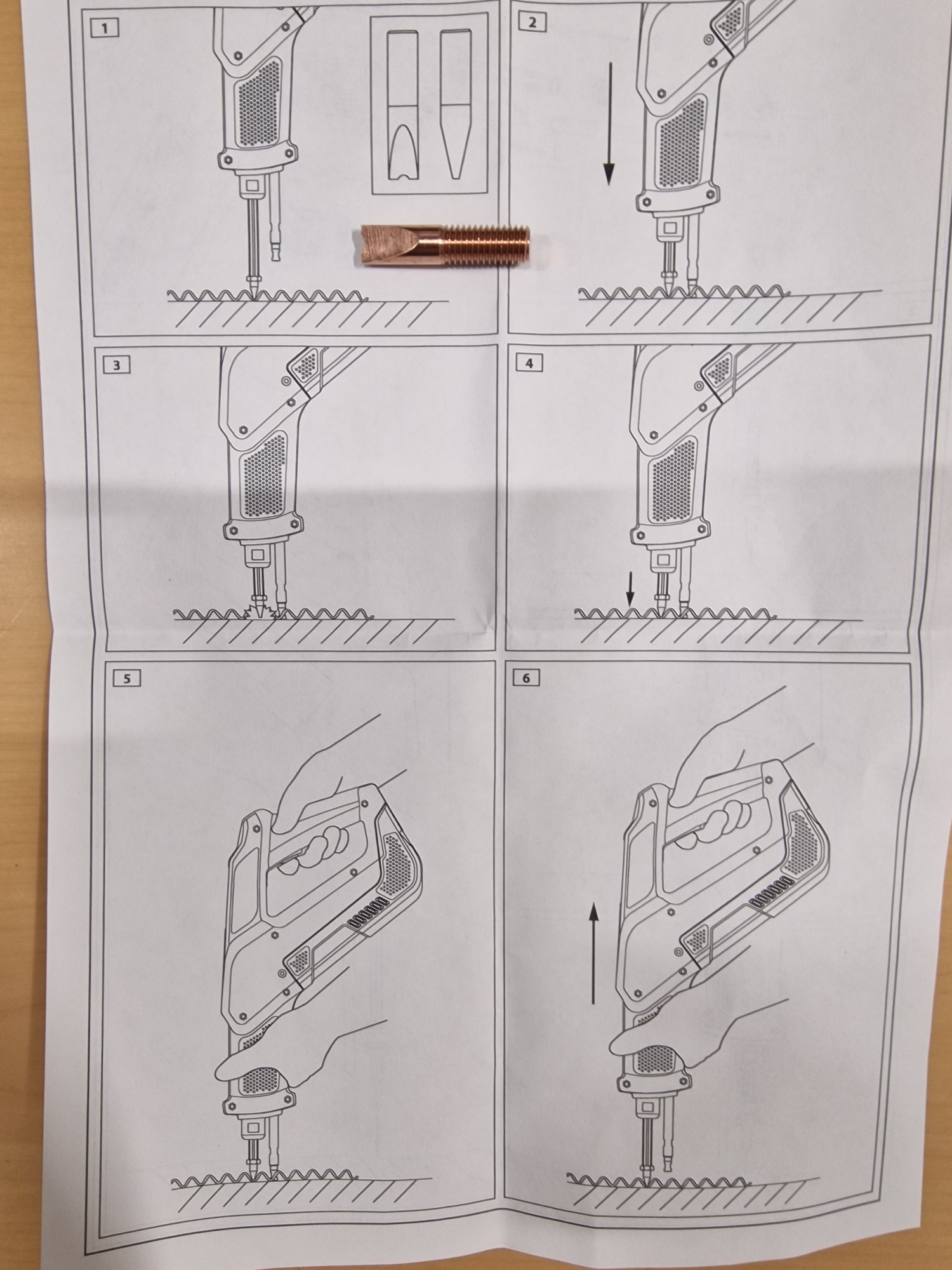 1

2

3

4

5

6